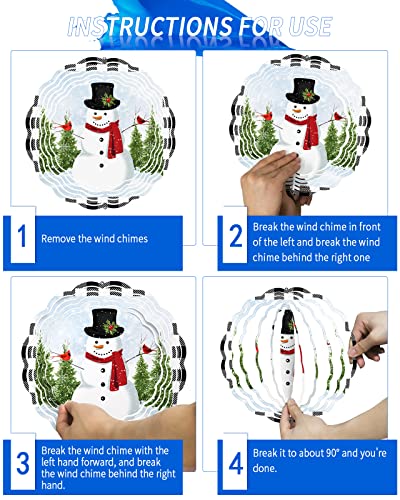 INSTRUCTIONS FOR USE

1 Remove the wind chimes

2 Break the wind chime in front of the left and break the wind chime behind the right one

3 Break the wind chime with the left hand forward, and break the wind chime behind the right hand.

4 Break it to about 90° and you're done.