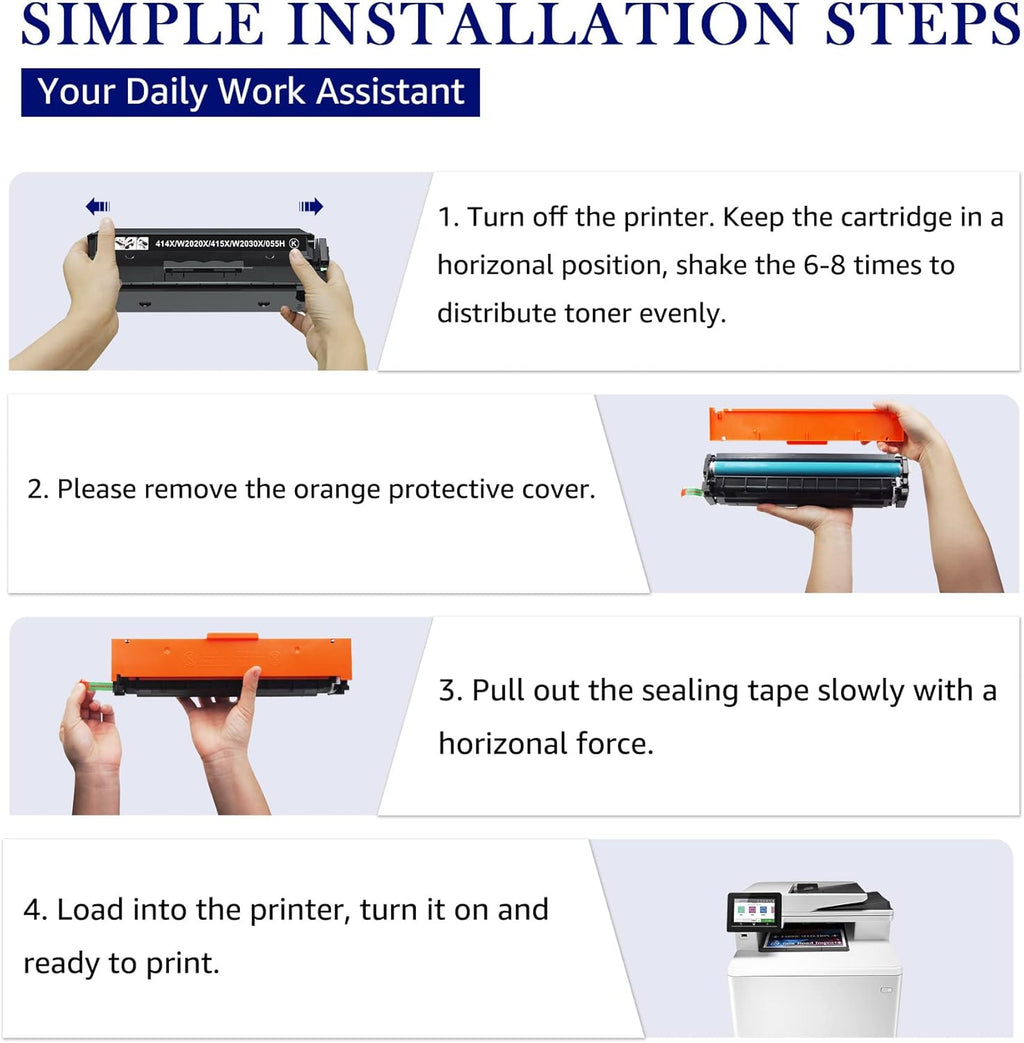 SIMPLE INSTALLATION STEPS

Your Daily Work Assistant

414X/W2020X/415X/W2030X/055H K

1. Turn off the printer. Keep the cartridge in a horizonal position, shake the 6-8 times to distribute toner evenly.

2. Please remove the orange protective cover.

3. Pull out the sealing tape slowly with a horizonal force.

4. Load into the printer, turn it on and ready to print.