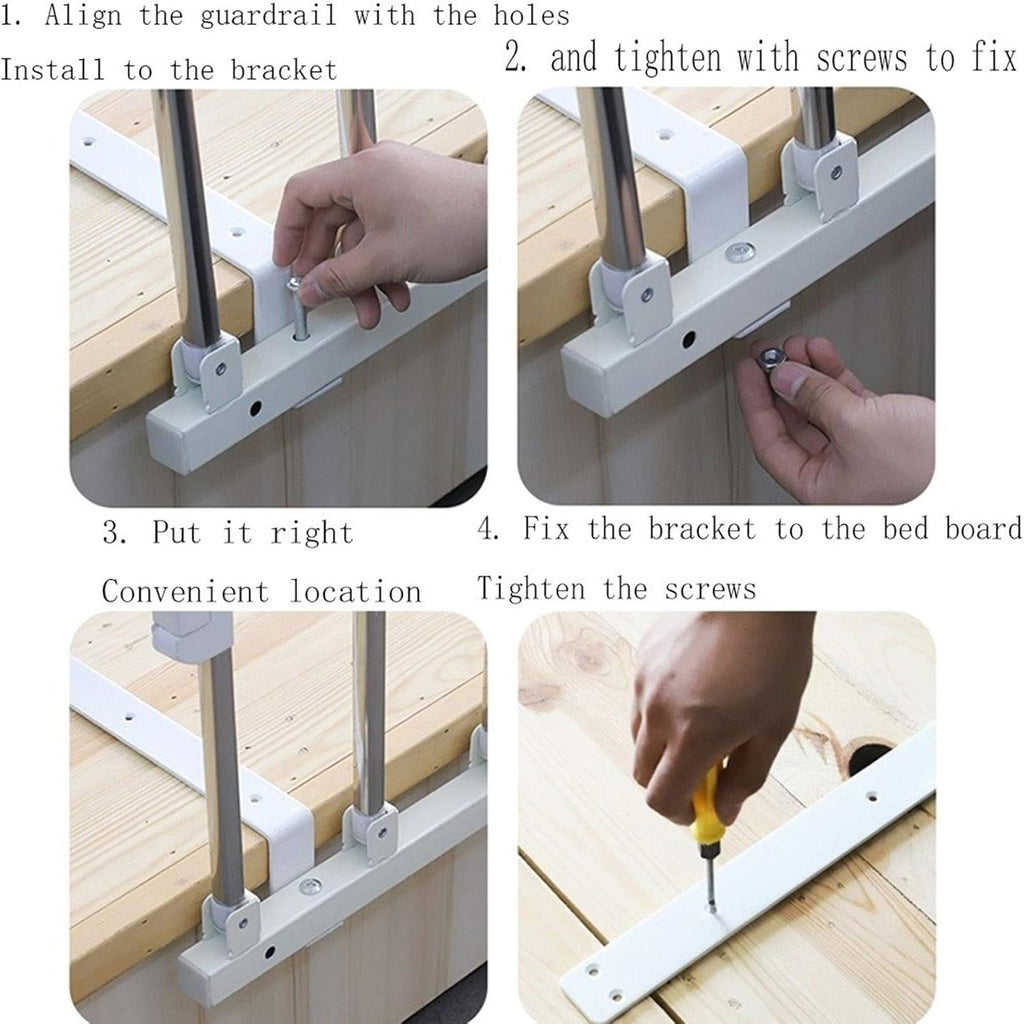 1. Align the guardrail with the holes

Install to the bracket

2. and tighten with screws to fix

3. Put it right

Convenient location

4. Fix the bracket to the bed board

Tighten the screws