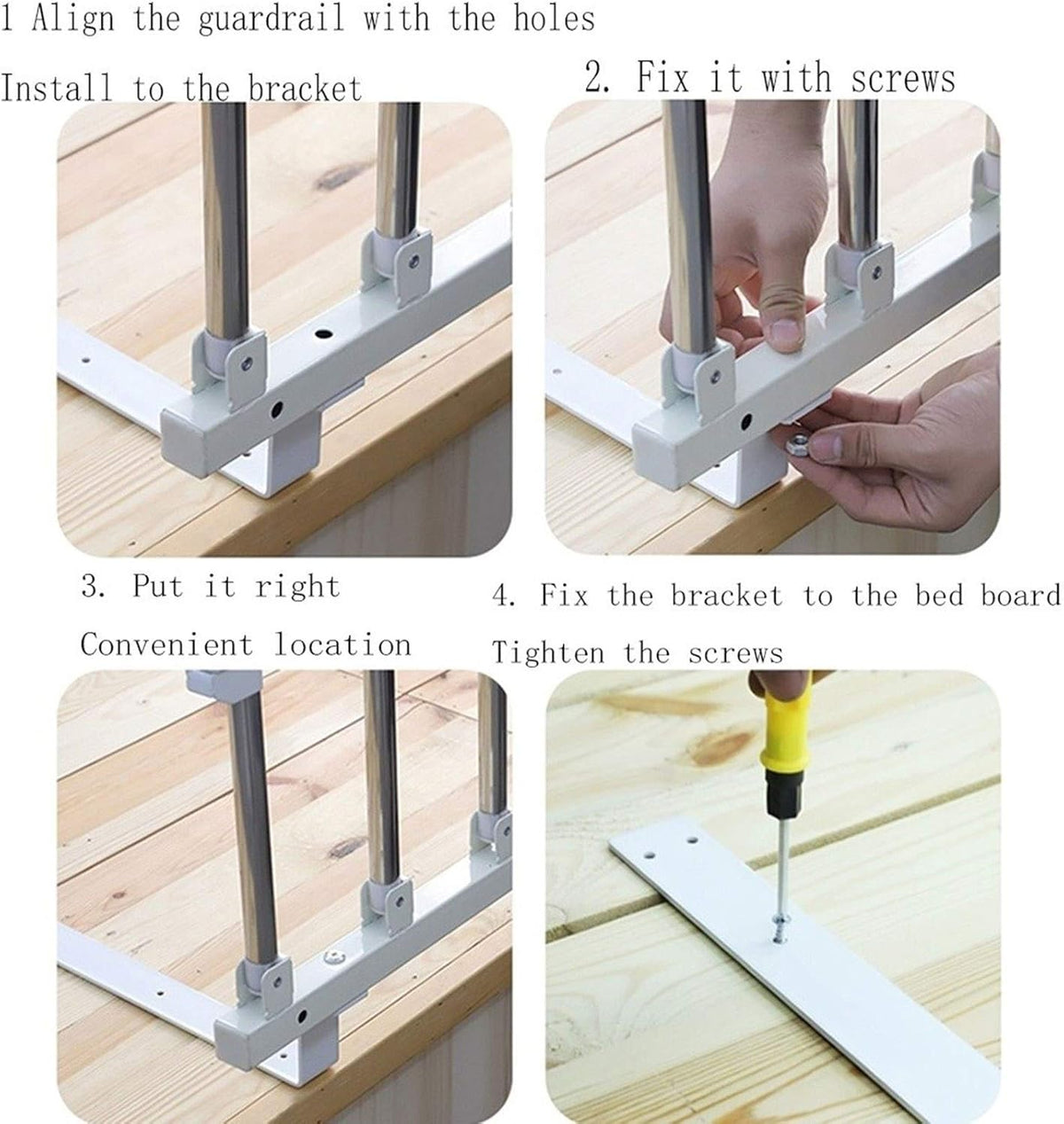 1 Align the guardrail with the holes

Install to the bracket

2. Fix it with screws

3. Put it right

Convenient location

4. Fix the bracket to the bed board

Tighten the screws