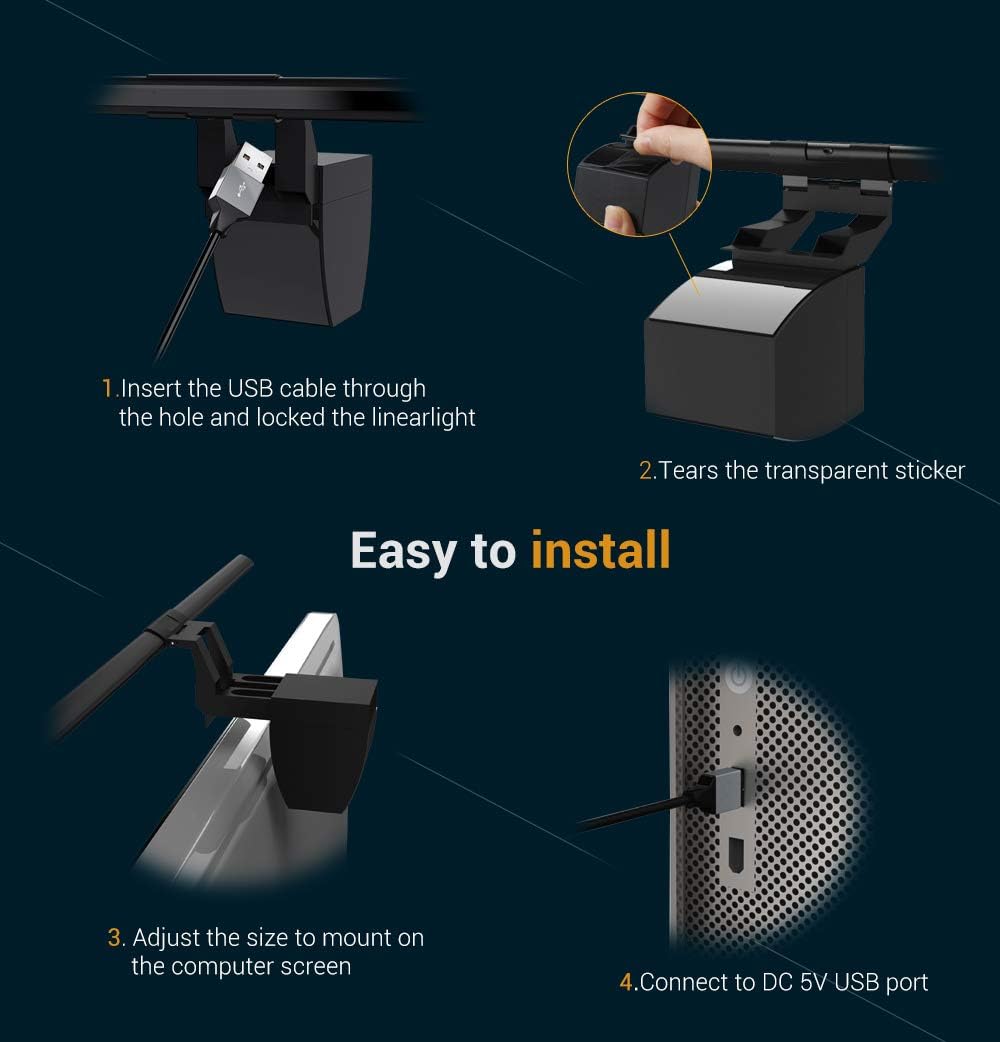 1.Insert the USB cable through the hole and locked the linearlight

2.Tears the transparent sticker

Easy to install

3. Adjust the size to mount on the computer screen

4.Connect to DC 5V USB port